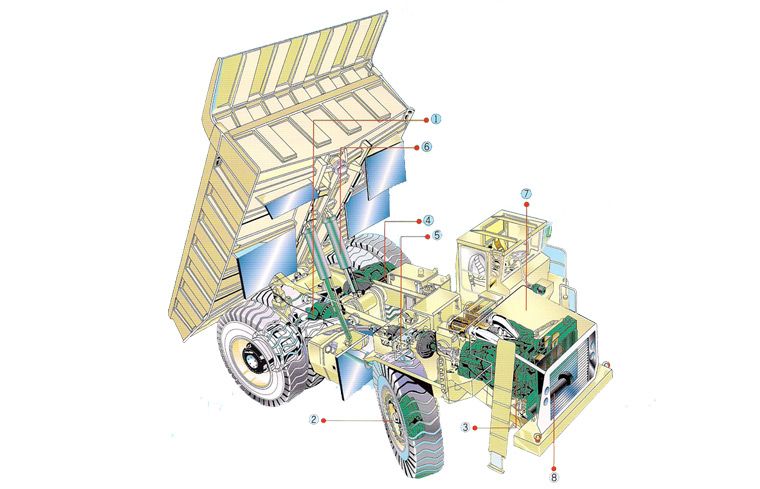 1
6
7
4
5
2
3
8